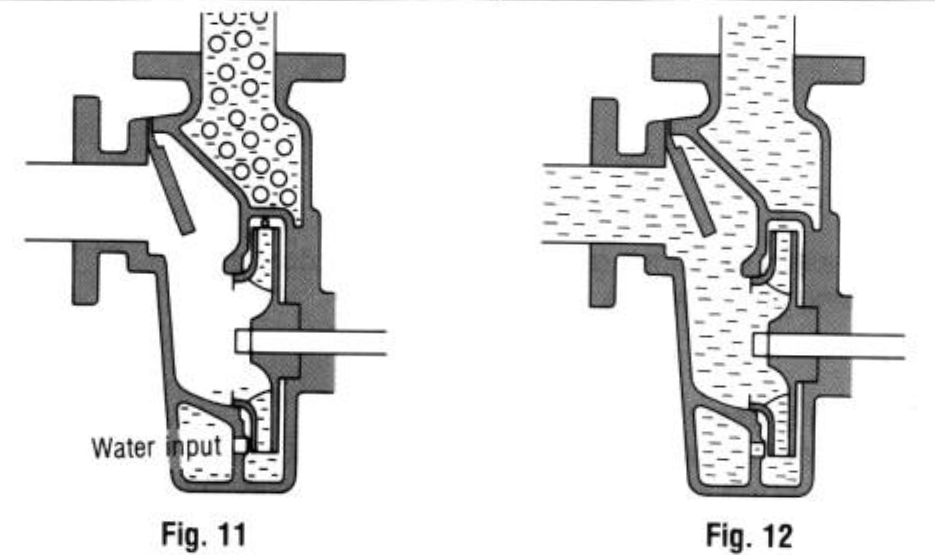 Water input

Fig. 11

Fig. 12