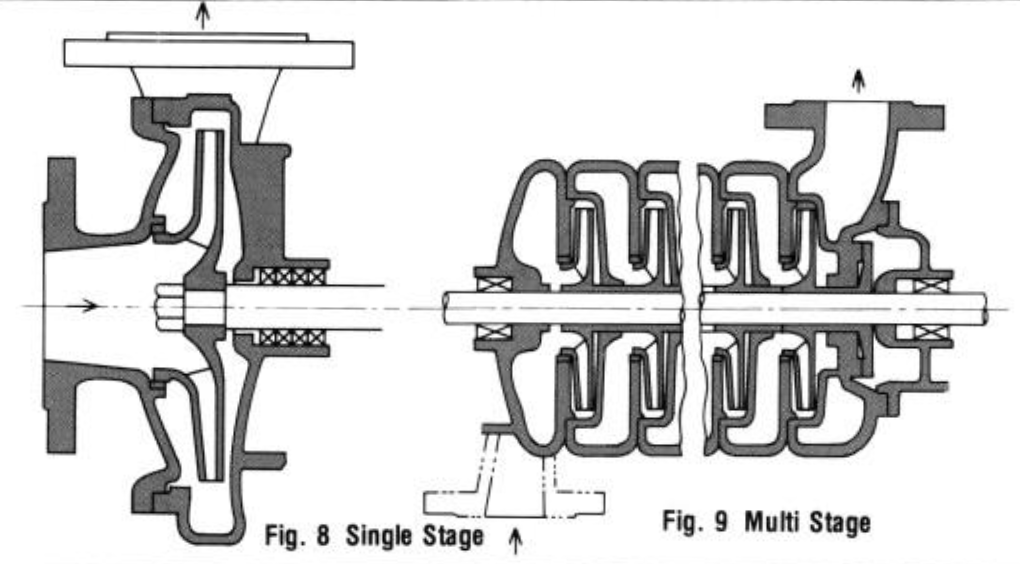 Fig. 8 Single Stage

Fig. 9 Multi Stage