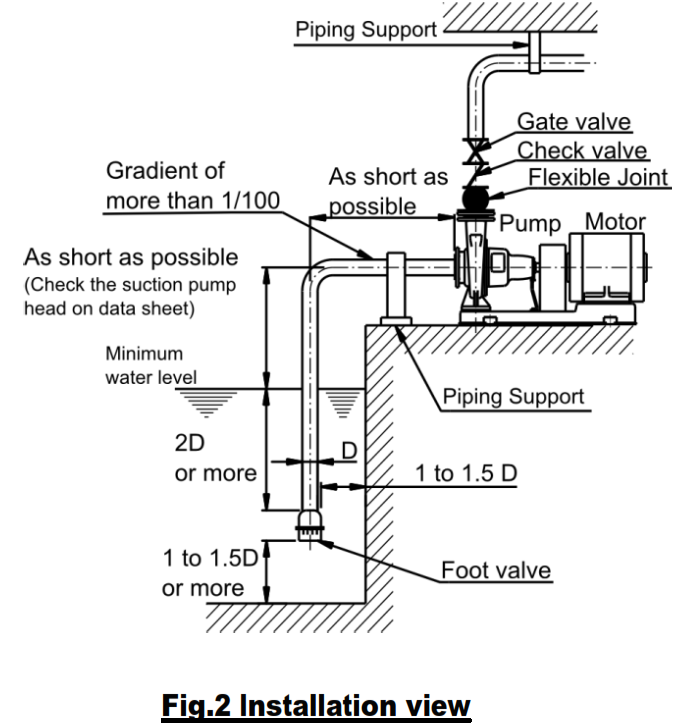 Piping Support

Gate valve

Check valve

Flexible Joint

Gradient of more than 1/100

As short as possible

Pump

Motor

As short as possible
(Check the suction pump head on data sheet)

Minimum water level

Piping Support

2D or more

D

1 to 1.5 D

1 to 1.5D or more

Foot valve

Fig.2 Installation view